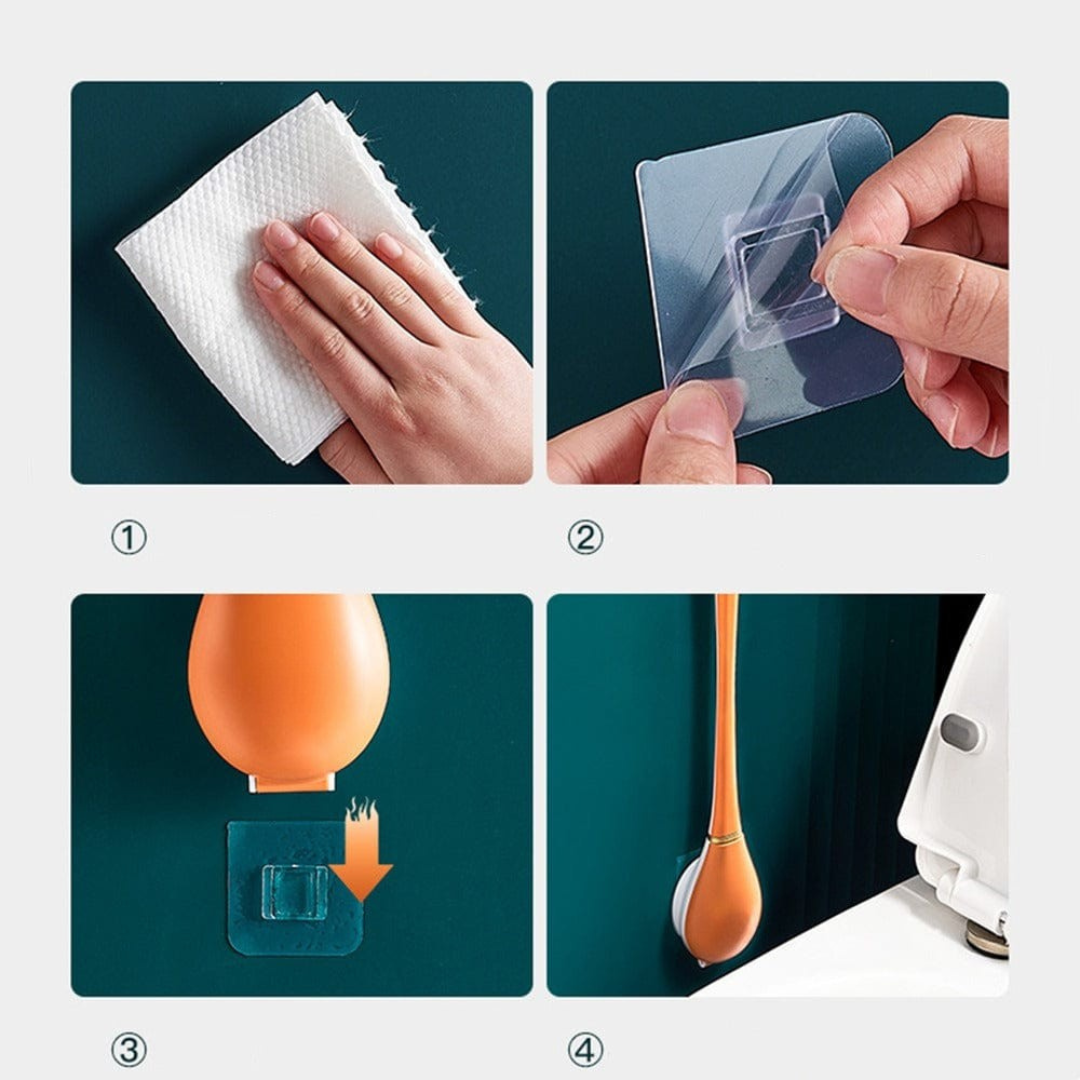 ①

②

③

④