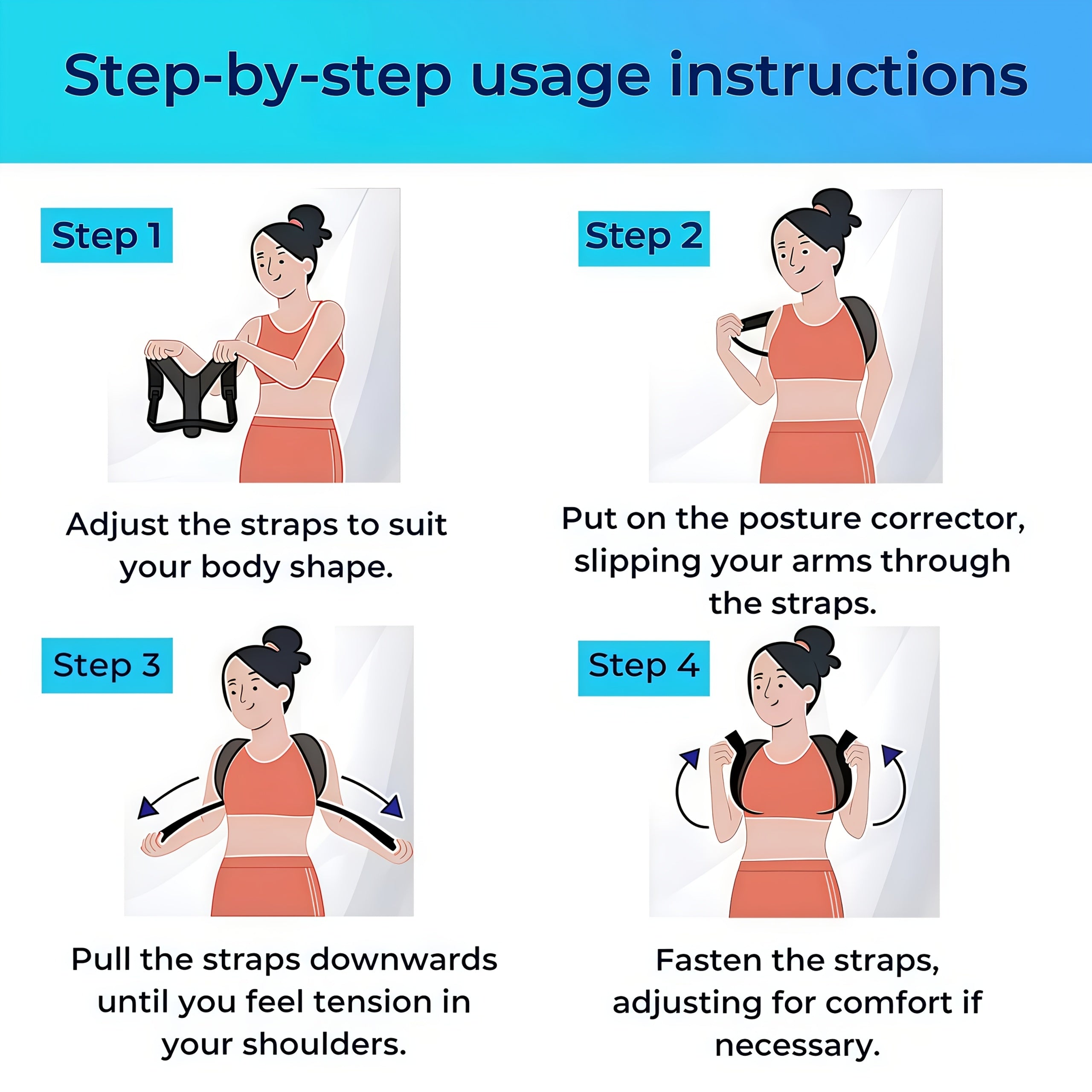 Step-by-step usage instructions

Step 1

Adjust the straps to suit your body shape.

Step 2

Put on the posture corrector, slipping your arms through the straps.

Step 3

Pull the straps downwards until you feel tension in your shoulders.

Step 4

Fasten the straps, adjusting for comfort if necessary.