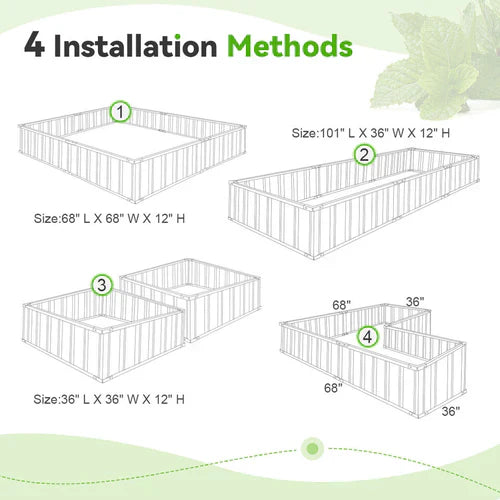 4 Installation Methods

1

Size:68" L X 68" W X 12" H

Size:101" L X 36" W X 12" H

2

3

Size:36" L X 36" W X 12" H

68"

36"

4

68"

36"