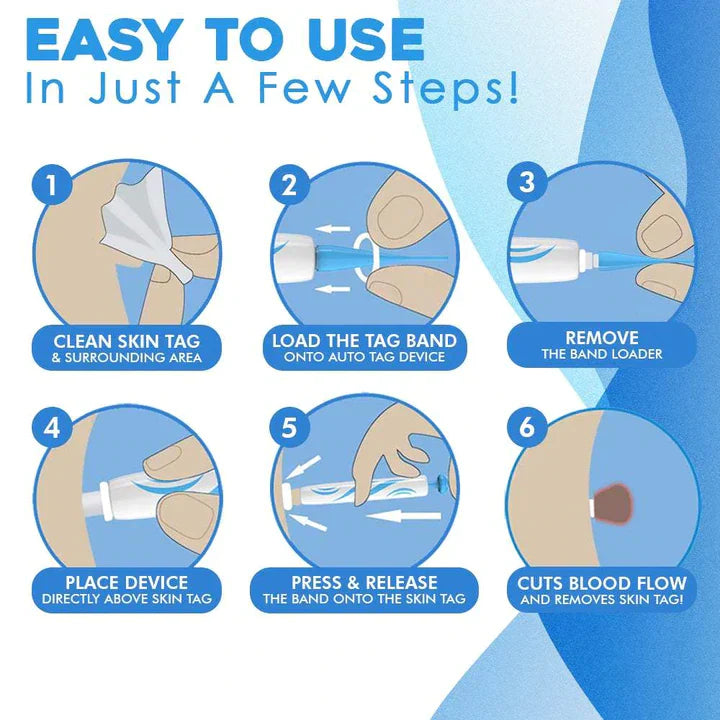 EASY TO USE
In Just A Few Steps!

1
CLEAN SKIN TAG
& SURROUNDING AREA

2
LOAD THE TAG BAND
ONTO AUTO TAG DEVICE

3
REMOVE
THE BAND LOADER

4
PLACE DEVICE
DIRECTLY ABOVE SKIN TAG

5
PRESS & RELEASE
THE BAND ONTO THE SKIN TAG

6
CUTS BLOOD FLOW
AND REMOVES SKIN TAG!